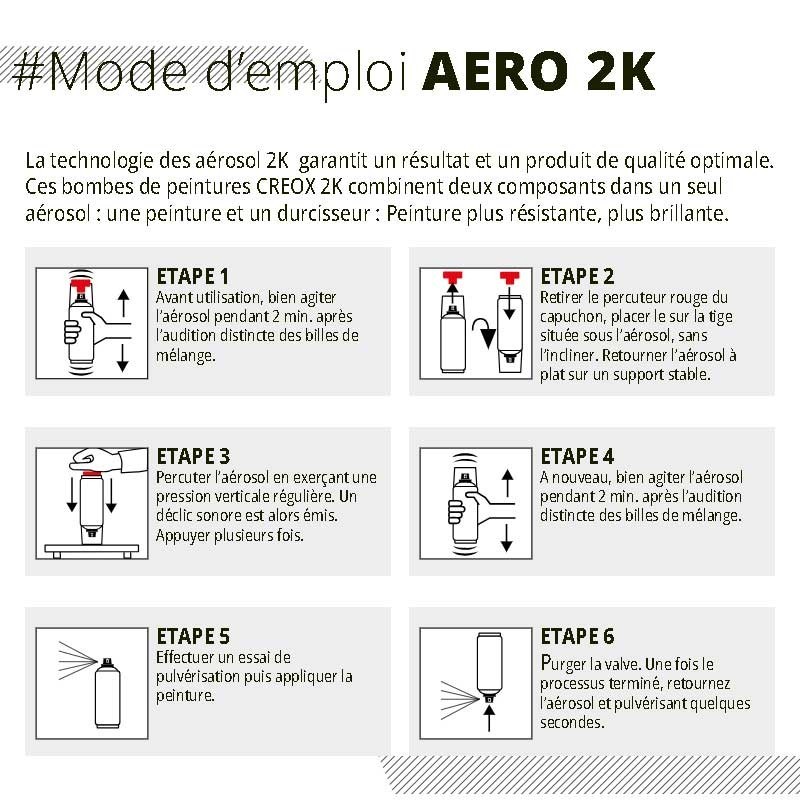 #Mode d'emploi AERO 2K

La technologie des aérosol 2K garantit un résultat et un produit de qualité optimale. Ces bombes de peintures CREOX 2K combinent deux composants dans un seul aérosol : une peinture et un durcisseur : Peinture plus résistante, plus brillante.

ETAPE 1
Avant utilisation, bien agiter l'aérosol pendant 2 min. après l'audition distincte des billes de mélange.

ETAPE 2
Retirer le percuteur rouge du capuchon, placer le sur la tige située sous l'aérosol, sans l'incliner. Retourner l'aérosol à plat sur un support stable.

ETAPE 3
Percuter l'aérosol en exerçant une pression verticale régulière. Un déclic sonore est alors émis. Appuyer plusieurs fois.

ETAPE 4
A nouveau, bien agiter l'aérosol pendant 2 min. après l'audition distincte des billes de mélange.

ETAPE 5
Effectuer un essai de pulvérisation puis appliquer la peinture.

ETAPE 6
Purger la valve. Une fois le processus terminé, retournez l'aérosol et pulvérisant quelques secondes.