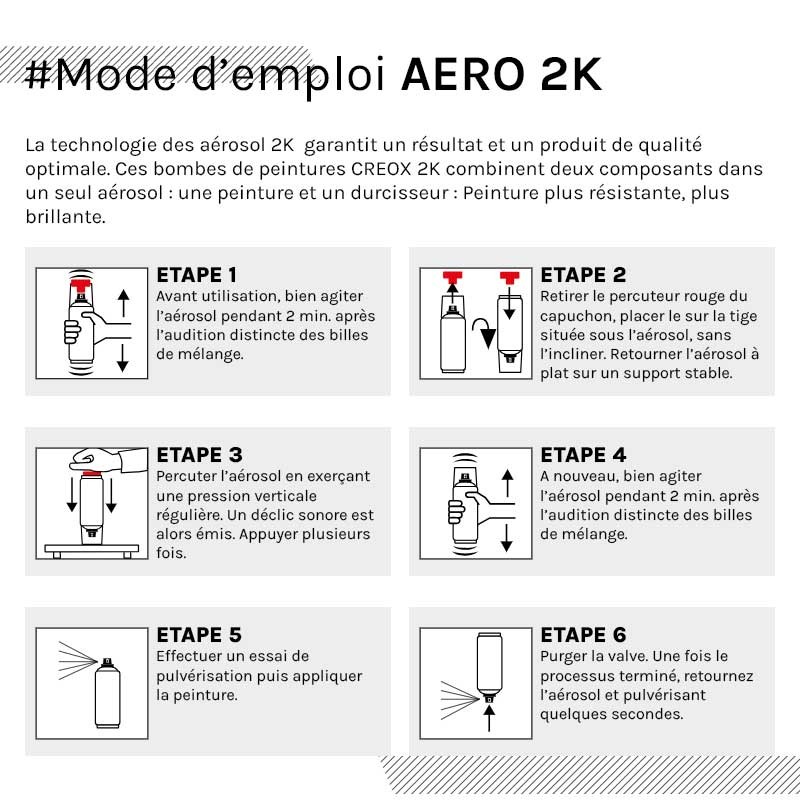 #Mode d'emploi AERO 2K

La technologie des aérosol 2K garantit un résultat et un produit de qualité optimale. Ces bombes de peintures CREOX 2K combinent deux composants dans un seul aérosol : une peinture et un durcisseur : Peinture plus résistante, plus brillante.

ETAPE 1
Avant utilisation, bien agiter l'aérosol pendant 2 min. après l'audition distincte des billes de mélange.

ETAPE 2
Retirer le percuteur rouge du capuchon, placer le sur la tige située sous l'aérosol, sans l'incliner. Retourner l'aérosol à plat sur un support stable.

ETAPE 3
Percuter l'aérosol en exerçant une pression verticale régulière. Un déclic sonore est alors émis. Appuyer plusieurs fois.

ETAPE 4
A nouveau, bien agiter l'aérosol pendant 2 min. après l'audition distincte des billes de mélange.

ETAPE 5
Effectuer un essai de pulvérisation puis appliquer la peinture.

ETAPE 6
Purger la valve. Une fois le processus terminé, retournez l'aérosol et pulvérisant quelques secondes.